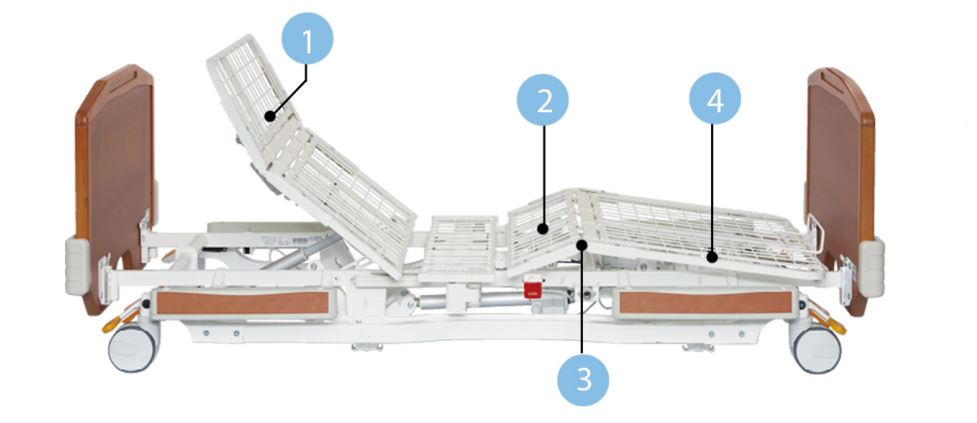 1
2
4
3